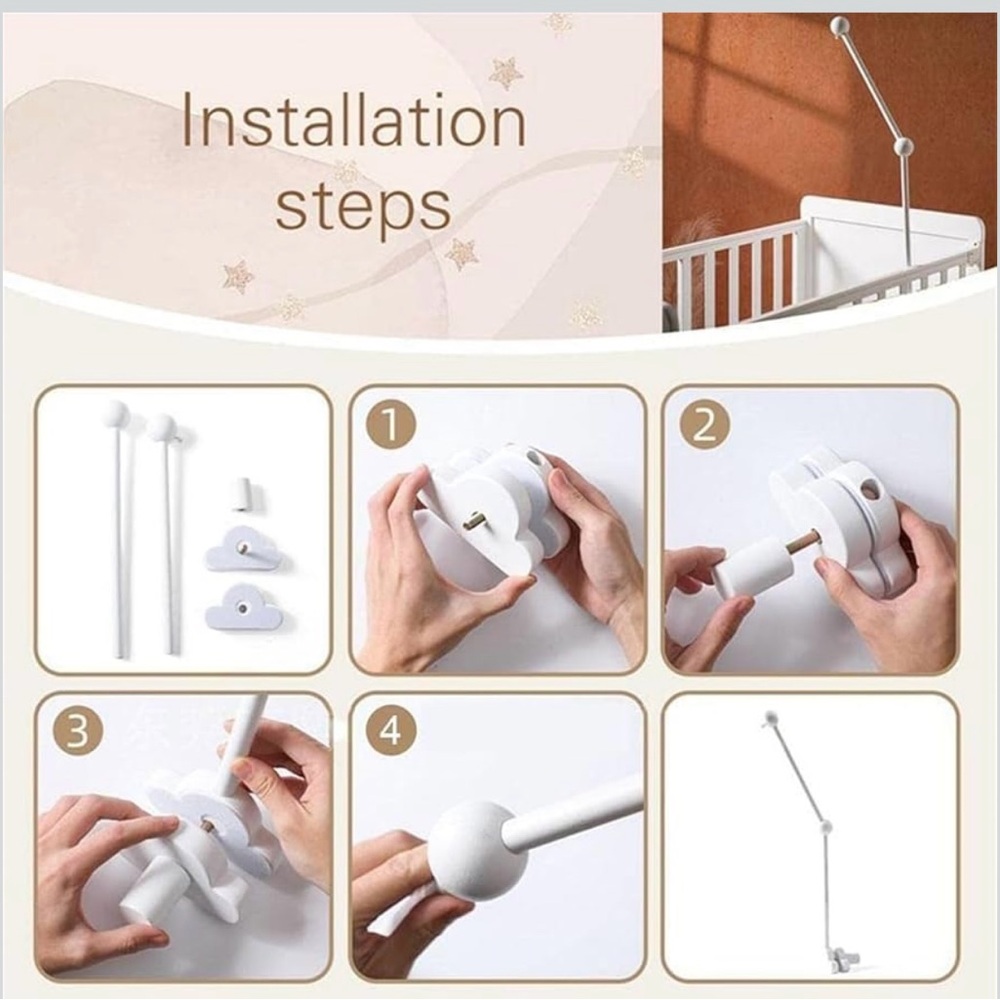 Installation steps

1

2

3

4